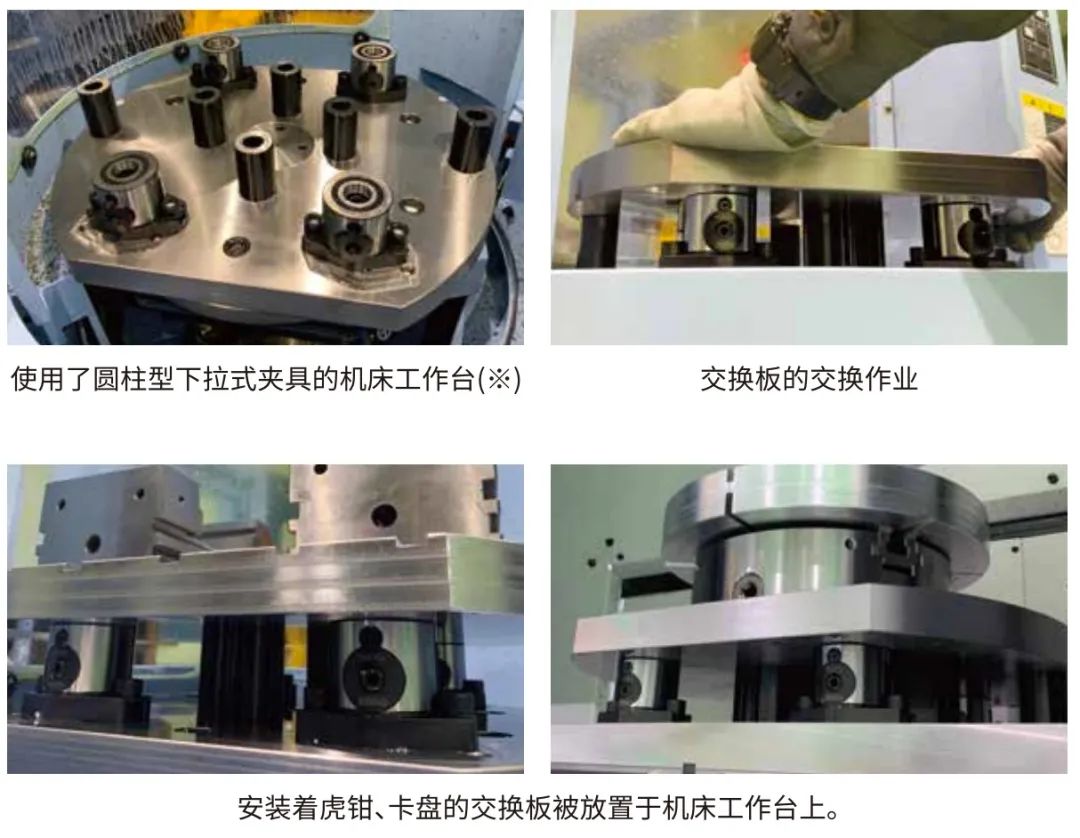 使用了圆柱型下拉式夹具的机床工作台(※)

交换板的交换作业

安装着虎钳、卡盘的交换板被放置于机床工作台上。